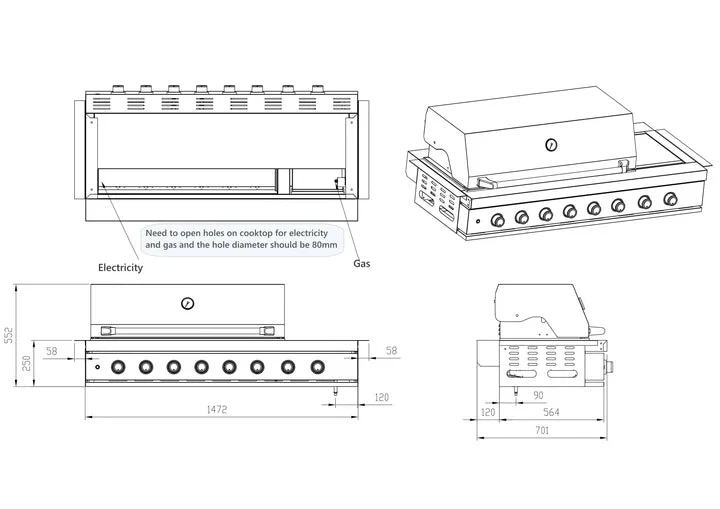 Need to open holes on cooktop for electricity and gas and the hole diameter should be 80mm

Electricity

Gas

552

250

58

58

120

1472

90

120

564

701